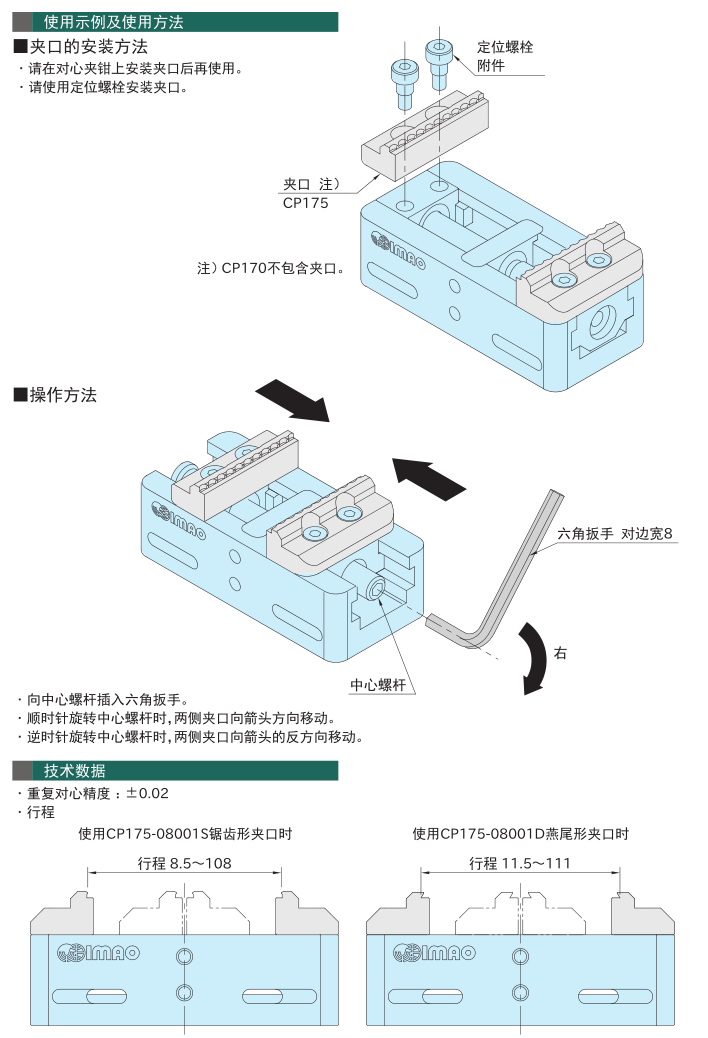 使用示例及使用方法

■夹口的安装方法
・请在对心夹钳上安装夹口后再使用。
・请使用定位螺栓安装夹口。

定位螺栓
附件

夹口 注）
CP175

IMAO

注）CP170不包含夹口。

■操作方法

IMAO

六角扳手 对边宽8

右

中心螺杆

・向中心螺杆插入六角扳手。
・顺时针旋转中心螺杆时，两侧夹口向箭头方向移动。
・逆时针旋转中心螺杆时，两侧夹口向箭头的反方向移动。

技术数据
・重复对心精度：±0.02
・行程

使用CP175-08001S锯齿形夹口时

行程 8.5～108

IMAO

使用CP175-08001D燕尾形夹口时

行程 11.5～111

IMAO