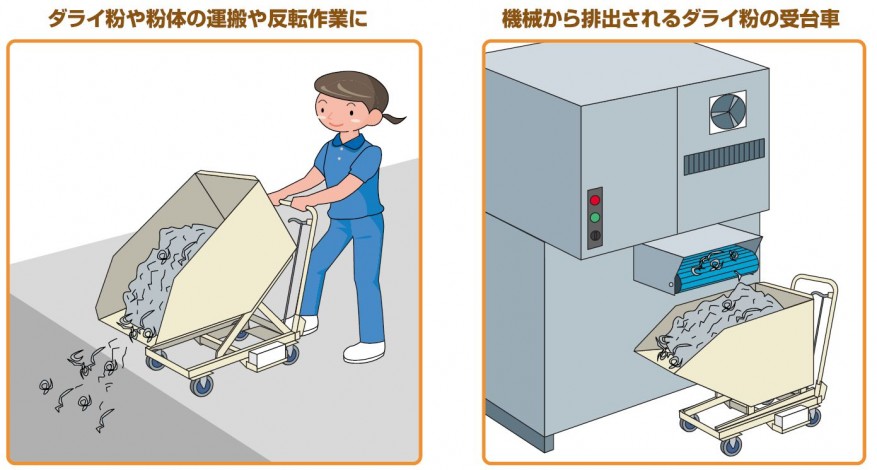 ダライ粉や粉体の運搬や反転作業に

機械から排出されるダライ粉の受台車