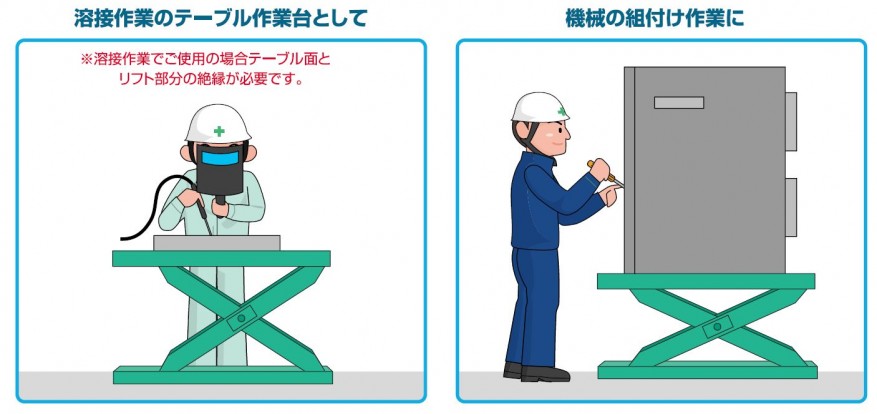 溶接作業のテーブル作業台として

※溶接作業でご使用の場合テーブル面とリフト部分の絶縁が必要です。

機械の組付け作業に